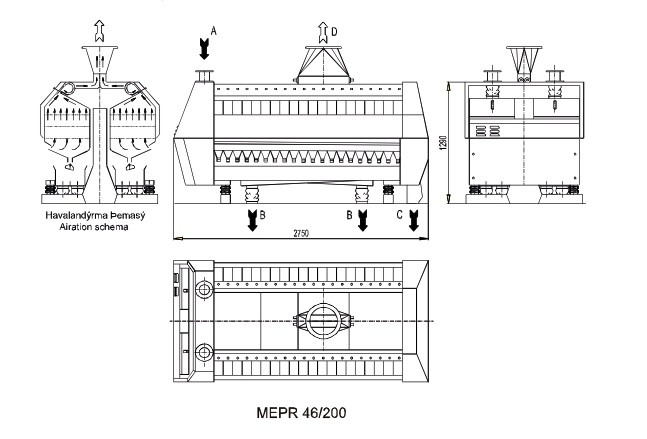 A

D

1290

Havalandýrma Þemasý
Airation schema

B

B

C

2750

MEPR 46/200